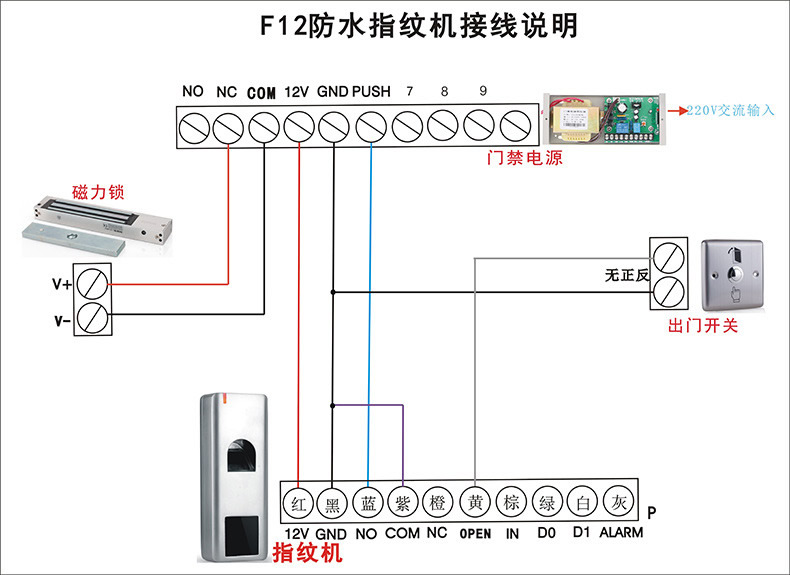 F12防水指纹机接线说明

NO NC COM 12V GND PUSH 7 8 9

220V交流输入

门禁电源

磁力锁

V+
V-

无正反

出门开关

红 黑 蓝 紫 橙 黄 棕 绿 白 灰

P

12V GND NO COM NC OPEN IN D0 D1 ALARM

指纹机