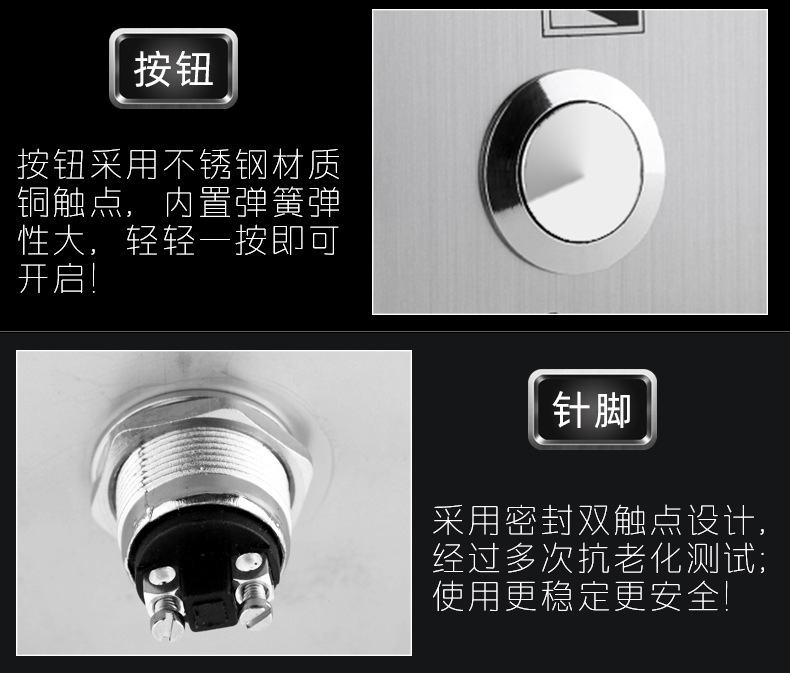 按钮

按钮采用不锈钢材质铜触点，内置弹簧弹性大，轻轻一按即可开启!

针脚

采用密封双触点设计，经过多次抗老化测试;使用更稳定更安全!