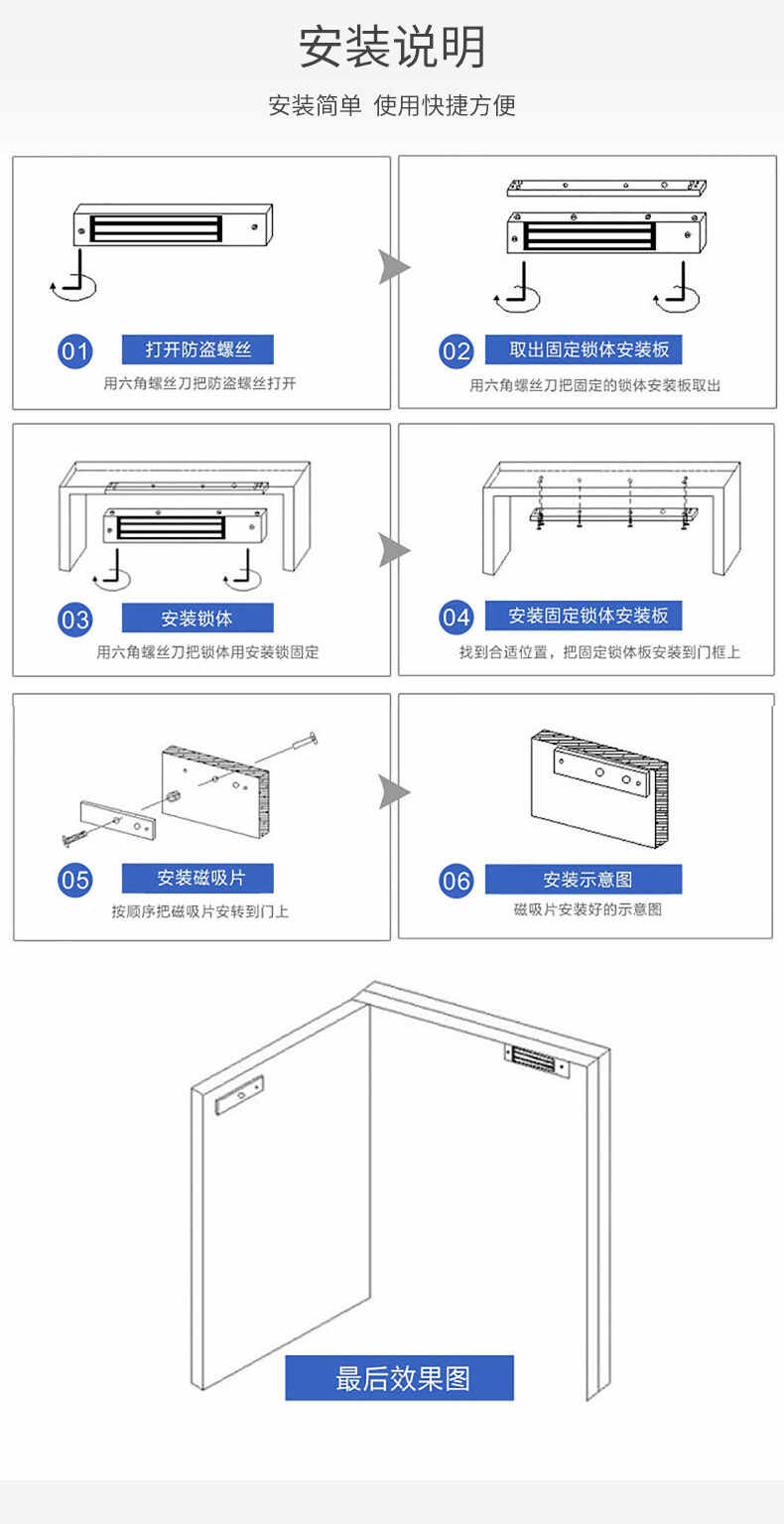 安装说明

安装简单 使用快捷方便

01 打开防盗螺丝

用六角螺丝刀把防盗螺丝打开

02 取出固定锁体安装板

用六角螺丝刀把固定的锁体安装板取出

03 安装锁体

用六角螺丝刀把锁体用安装锁固定

04 安装固定锁体安装板

找到合适位置，把固定锁体板安装到门框上

05 安装磁吸片

按顺序把磁吸片安转到门上

06 安装示意图

磁吸片安装好的示意图

最后效果图