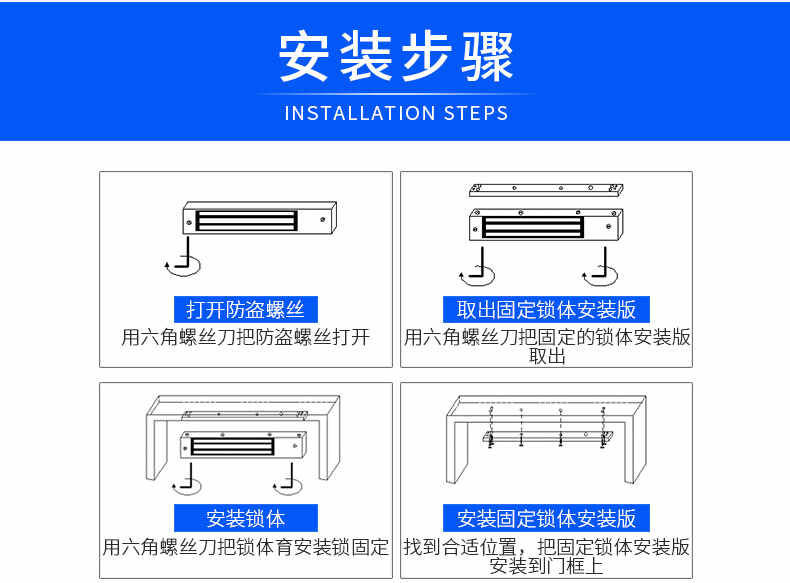 安装步骤
INSTALLATION STEPS

打开防盗螺丝
用六角螺丝刀把防盗螺丝打开

取出固定锁体安装版
用六角螺丝刀把固定的锁体安装版取出

安装锁体
用六角螺丝刀把锁体育安装锁固定

安装固定锁体安装版
找到合适位置，把固定锁体安装版安装到门框上