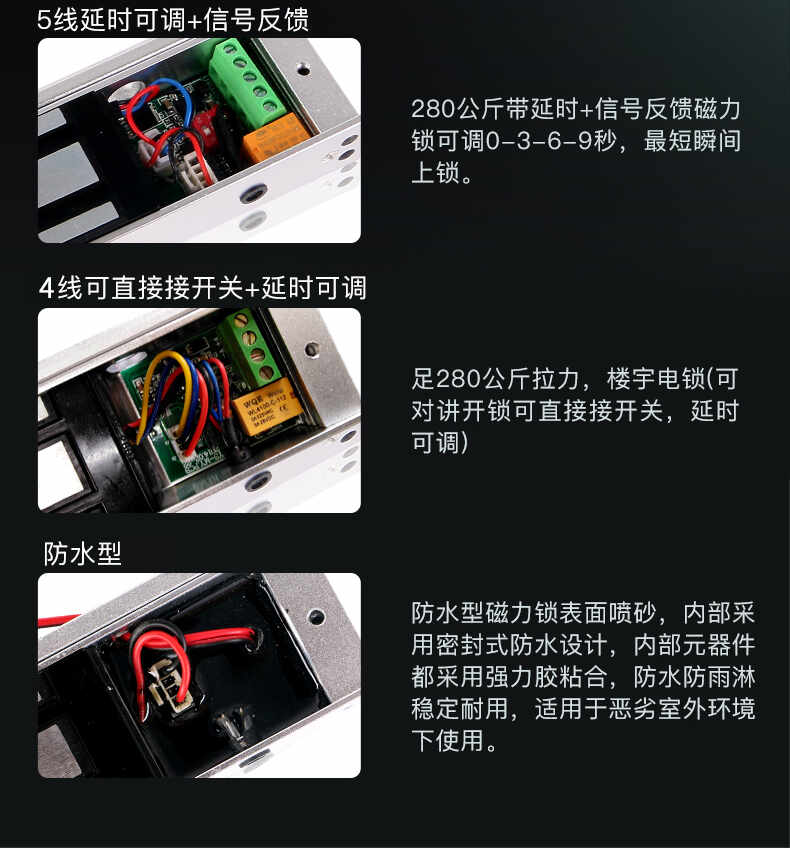 5线延时可调+信号反馈

280公斤带延时+信号反馈磁力锁可调0-3-6-9秒，最短瞬间上锁。

4线可直接接开关+延时可调

WQE

足280公斤拉力，楼宇电锁(可对讲开锁可直接接开关，延时可调)

防水型

防水型磁力锁表面喷砂，内部采用密封式防水设计，内部元器件都采用强力胶粘合，防水防雨淋稳定耐用，适用于恶劣室外环境下使用。