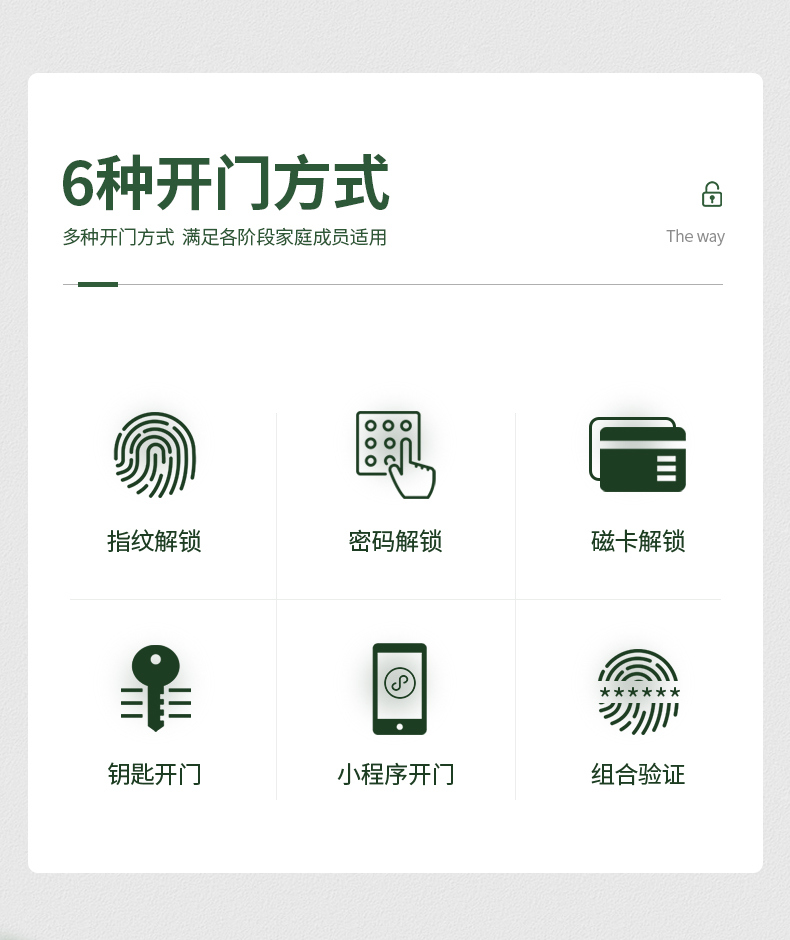 6种开门方式

多种开门方式 满足各阶段家庭成员适用

The way

指纹解锁

密码解锁

磁卡解锁

钥匙开门

小程序开门

组合验证