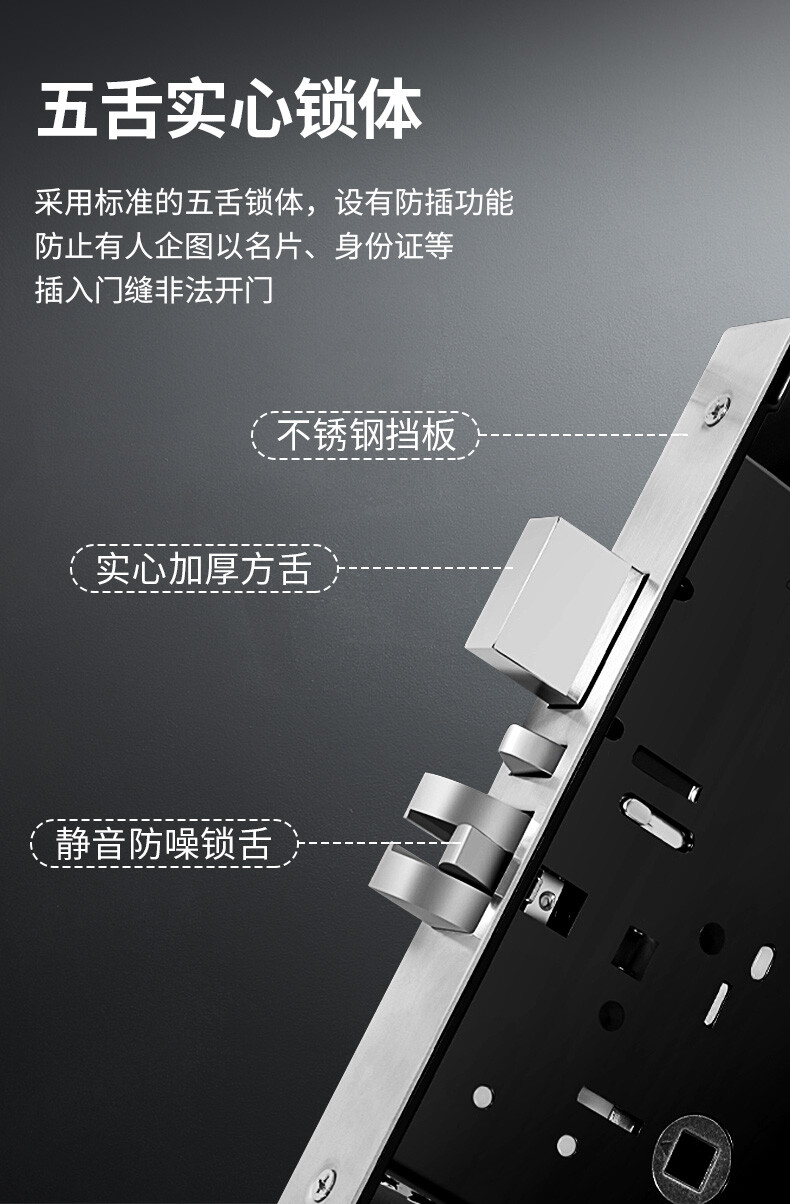 五舌实心锁体

采用标准的五舌锁体，设有防插功能
防止有人企图以名片、身份证等
插入门缝非法开门

不锈钢挡板

实心加厚方舌

静音防噪锁舌